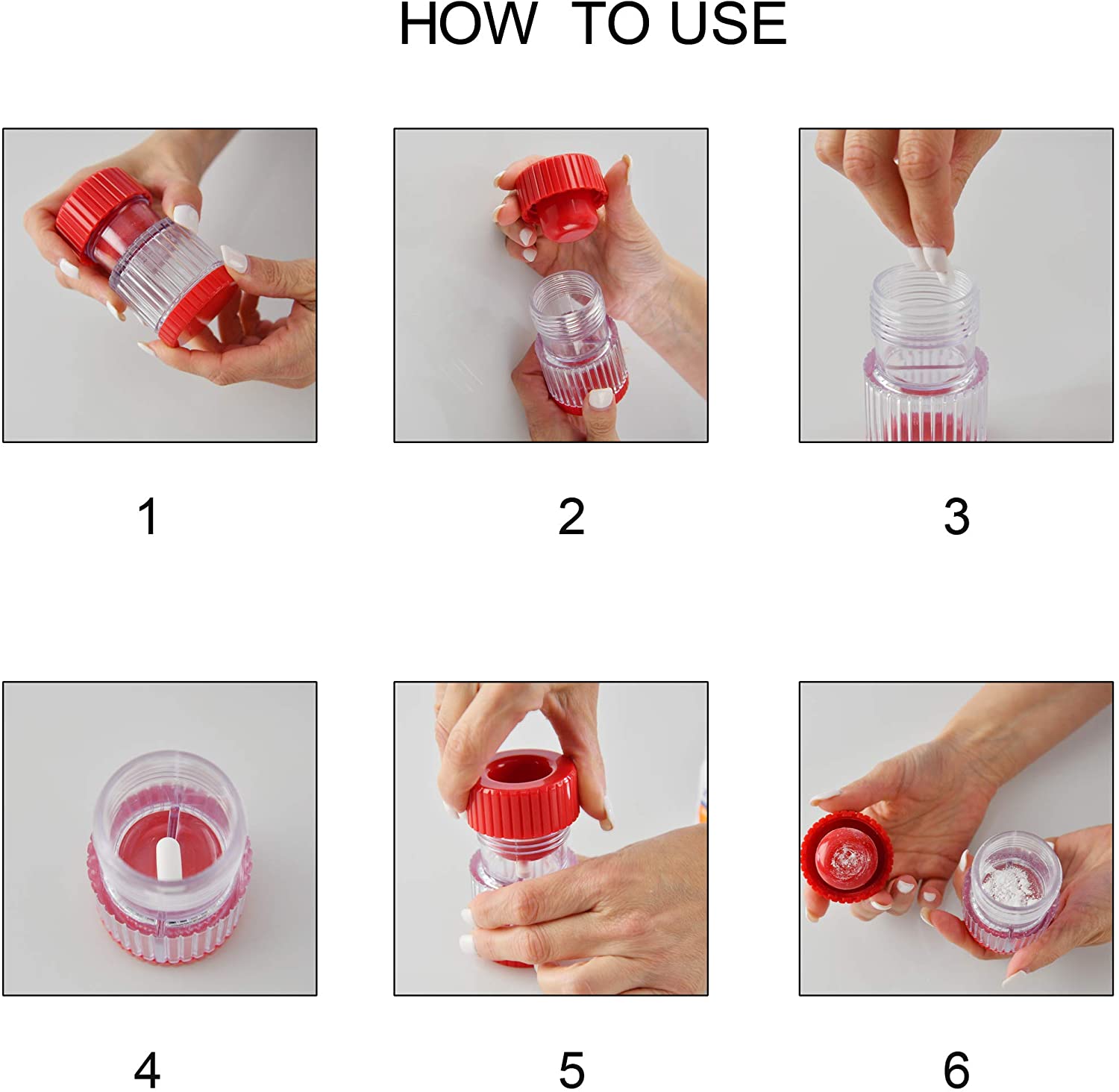 HOW TO USE

1

2

3

4

5

6